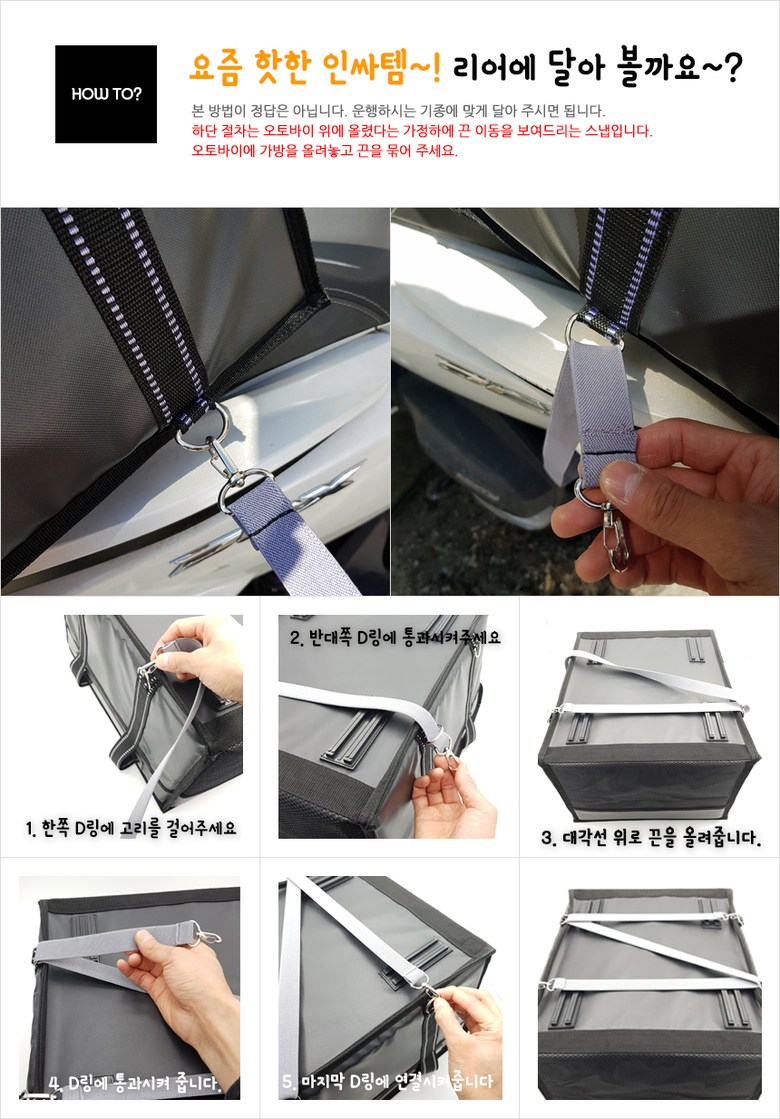 HOW TO?

요즘 핫한 인싸템~! 리어에 달아 볼까요~?

본 방법이 정답은 아닙니다. 운행하시는 기종에 맞게 달아 주시면 됩니다.
하단 절차는 오토바이 위에 올렸다는 가정하에 끈 이동을 보여드리는 스냅입니다.
오토바이에 가방을 올려놓고 끈을 묶어 주세요.

1. 한쪽 D링에 고리를 걸어주세요

2. 반대쪽 D링에 통과시켜주세요

3. 대각선 위로 끈을 올려줍니다.

4. D링에 통과시켜 줍니다.

5. 마지막 D링에 연결시켜줍니다